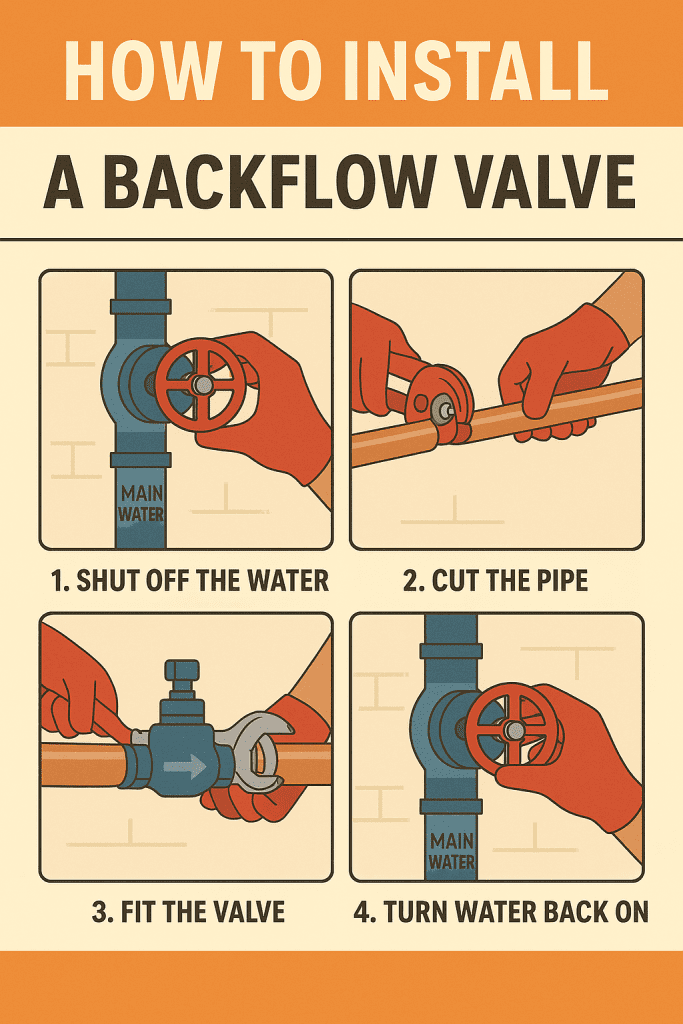 HOW TO INSTALL

A BACKFLOW VALVE

MAIN WATER

1. SHUT OFF THE WATER

2. CUT THE PIPE

3. FIT THE VALVE

MAIN WATER

4. TURN WATER BACK ON